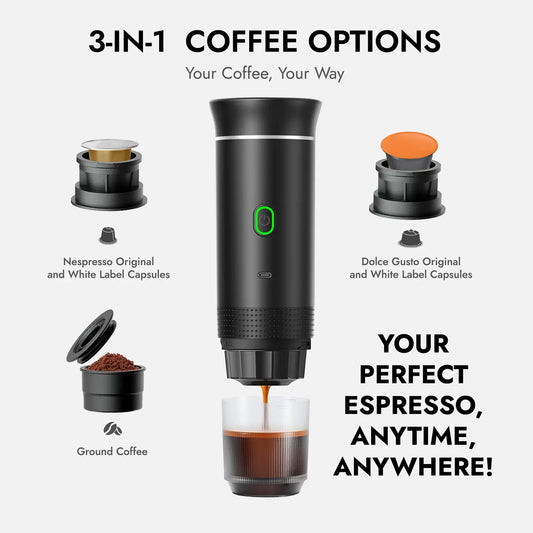 3-IN-1 COFFEE OPTIONS

Your Coffee, Your Way

Nespresso Original and White Label Capsules

Dolce Gusto Original and White Label Capsules

Ground Coffee

YOUR PERFECT ESPRESSO, ANYTIME, ANYWHERE!